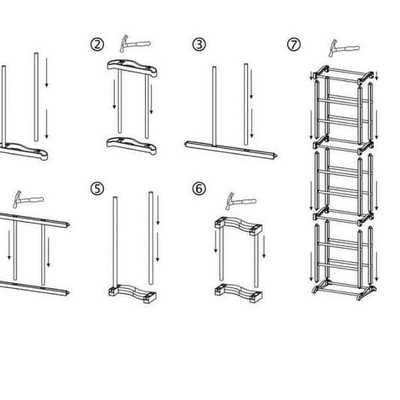 ②
③
⑦
⑤
⑥