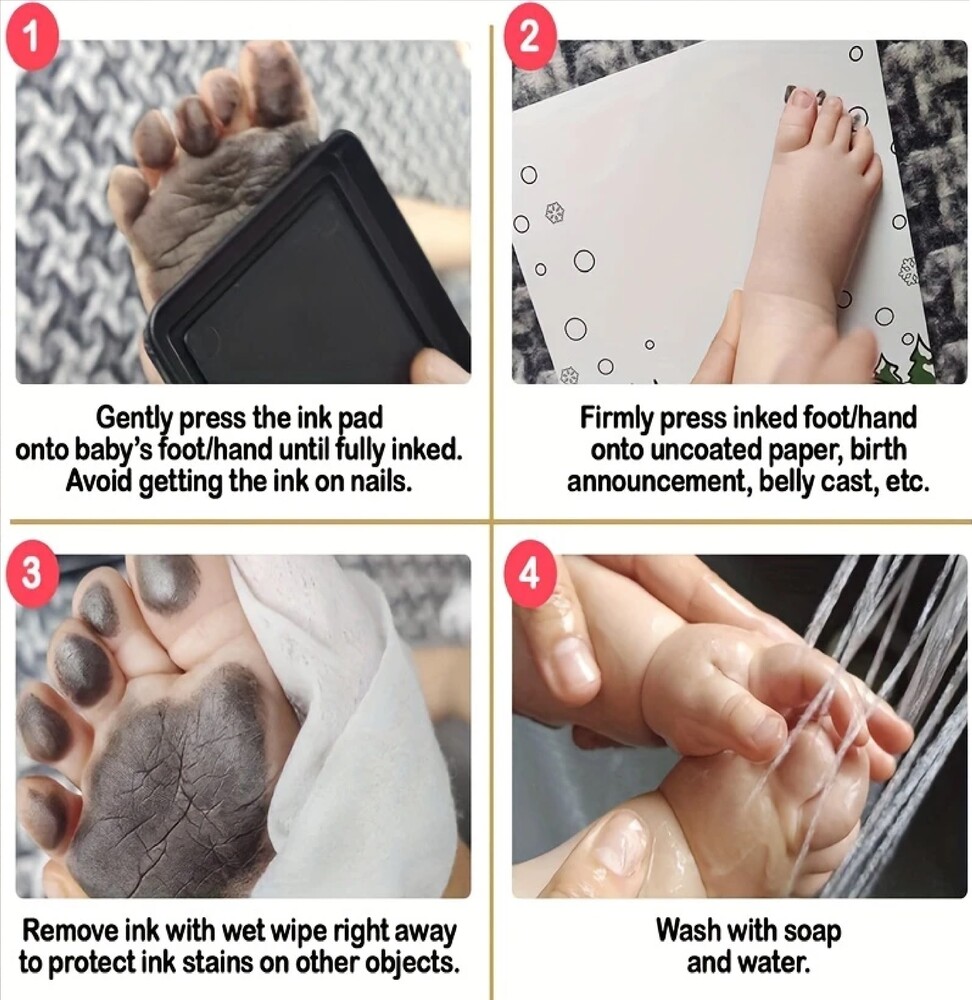 1

Gently press the ink pad onto baby's foot/hand until fully inked. Avoid getting the ink on nails.

2

Firmly press inked foot/hand onto uncoated paper, birth announcement, belly cast, etc.

3

Remove ink with wet wipe right away to protect ink stains on other objects.

4

Wash with soap and water.