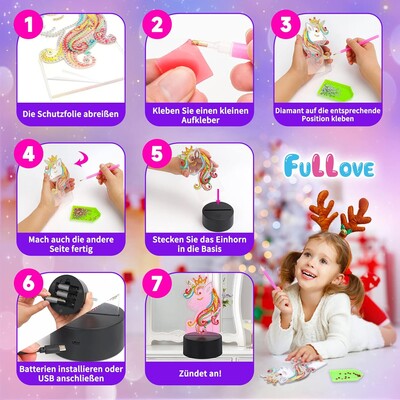 1
Die Schutzfolie abreißen

2
Kleben Sie einen kleinen Aufkleber

3
Diamant auf die entsprechende Position kleben

4
Mach auch die andere Seite fertig

5
Stecken Sie das Einhorn in die Basis

FuLLove

6
Batterien installieren oder USB anschließen

7
Zündet an!