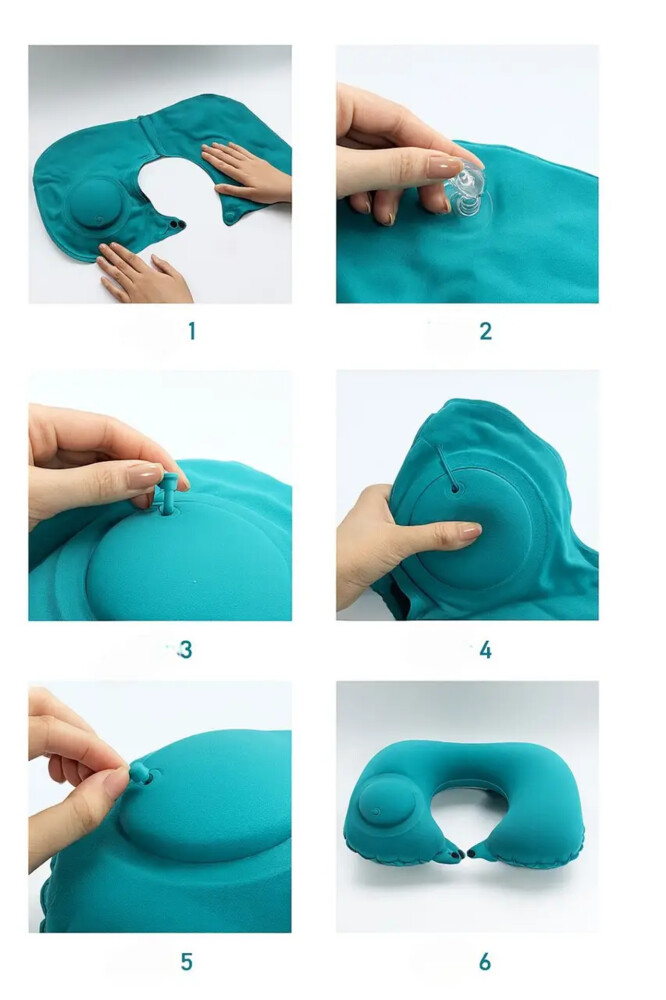 1

2

3

4

5

6