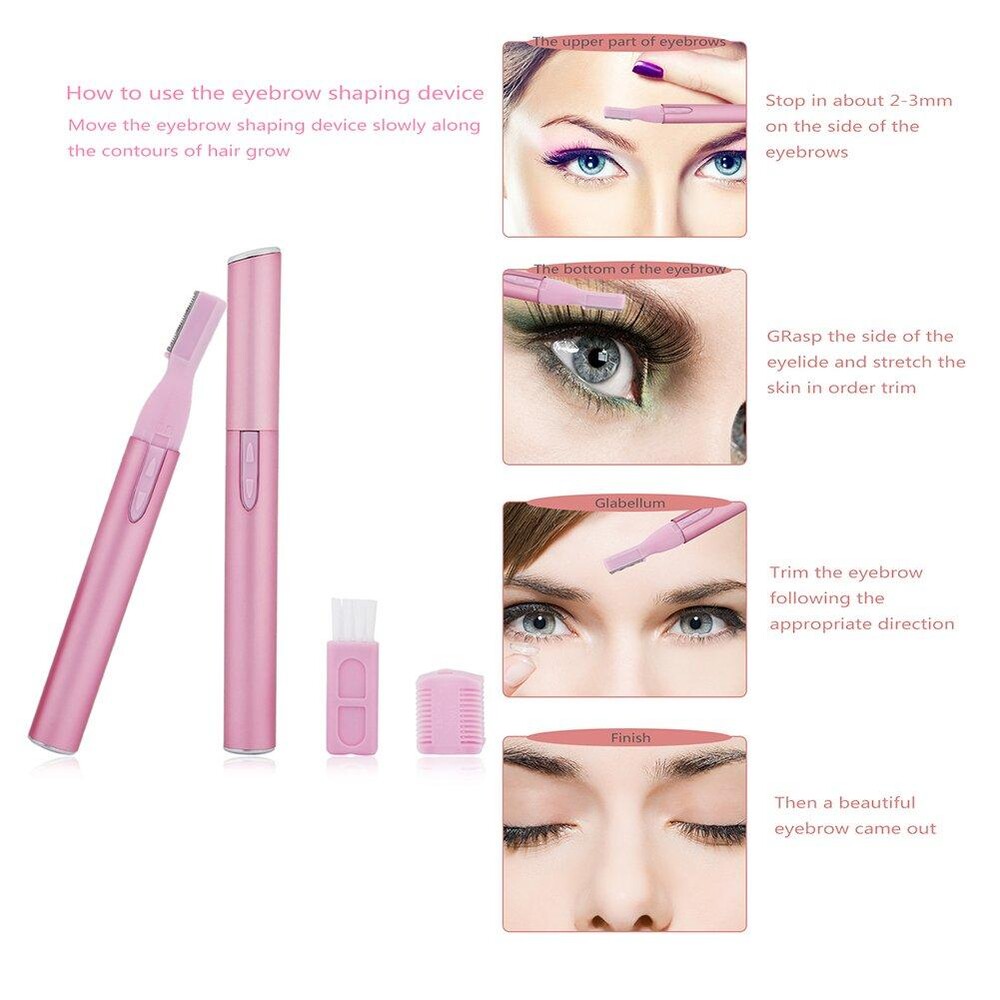 How to use the eyebrow shaping device
Move the eyebrow shaping device slowly along the contours of hair grow

The upper part of eyebrows

Stop in about 2-3mm on the side of the eyebrows

The bottom of the eyebrow

GRasp the side of the eyelide and stretch the skin in order trim

Glabellum

Trim the eyebrow following the appropriate direction

Finish

Then a beautiful eyebrow came out