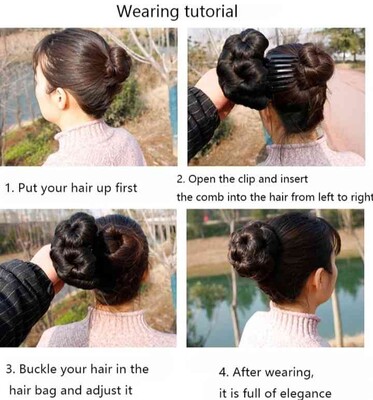 Wearing tutorial

1. Put your hair up first

2. Open the clip and insert the comb into the hair from left to right

3. Buckle your hair in the hair bag and adjust it

4. After wearing, it is full of elegance