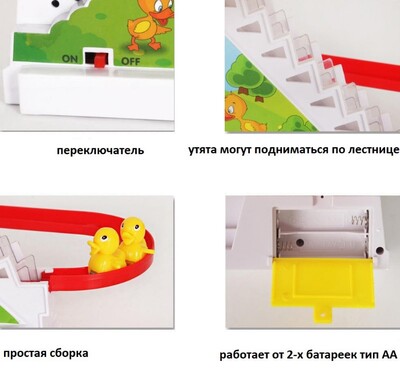 ON OFF

переключатель

утята могут подниматься по лестнице

простая сборка

работает от 2-х батареек тип АА