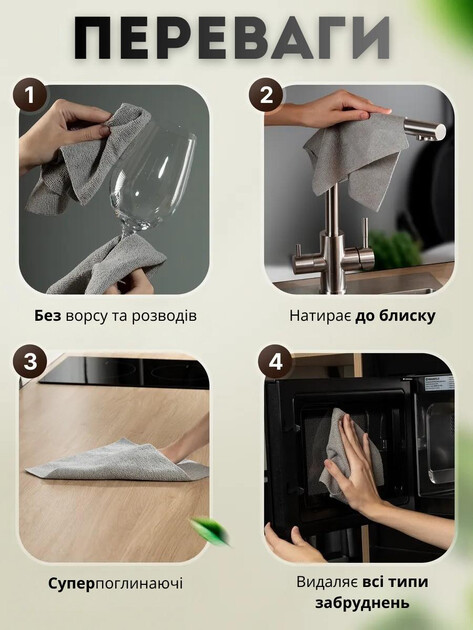 ПЕРЕВАГИ

1

Без ворсу та розводів

2

Натирає до блиску

3

Суперпоглинаючі

4

Видаляє всі типи забруднень