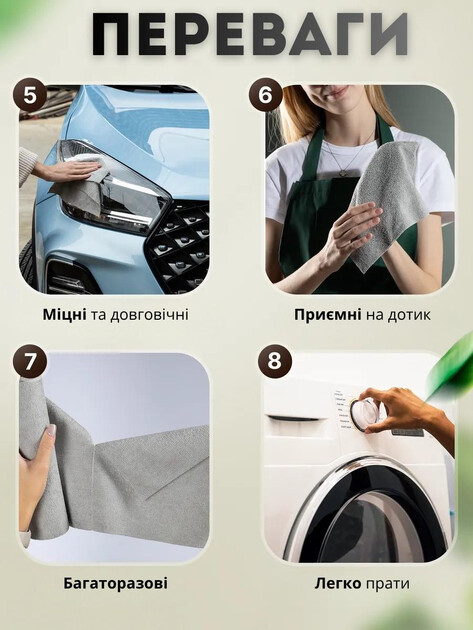 ПЕРЕВАГИ

5

Міцні та довговічні

6

Приємні на дотик

7

Багаторазові

8

Легко прати