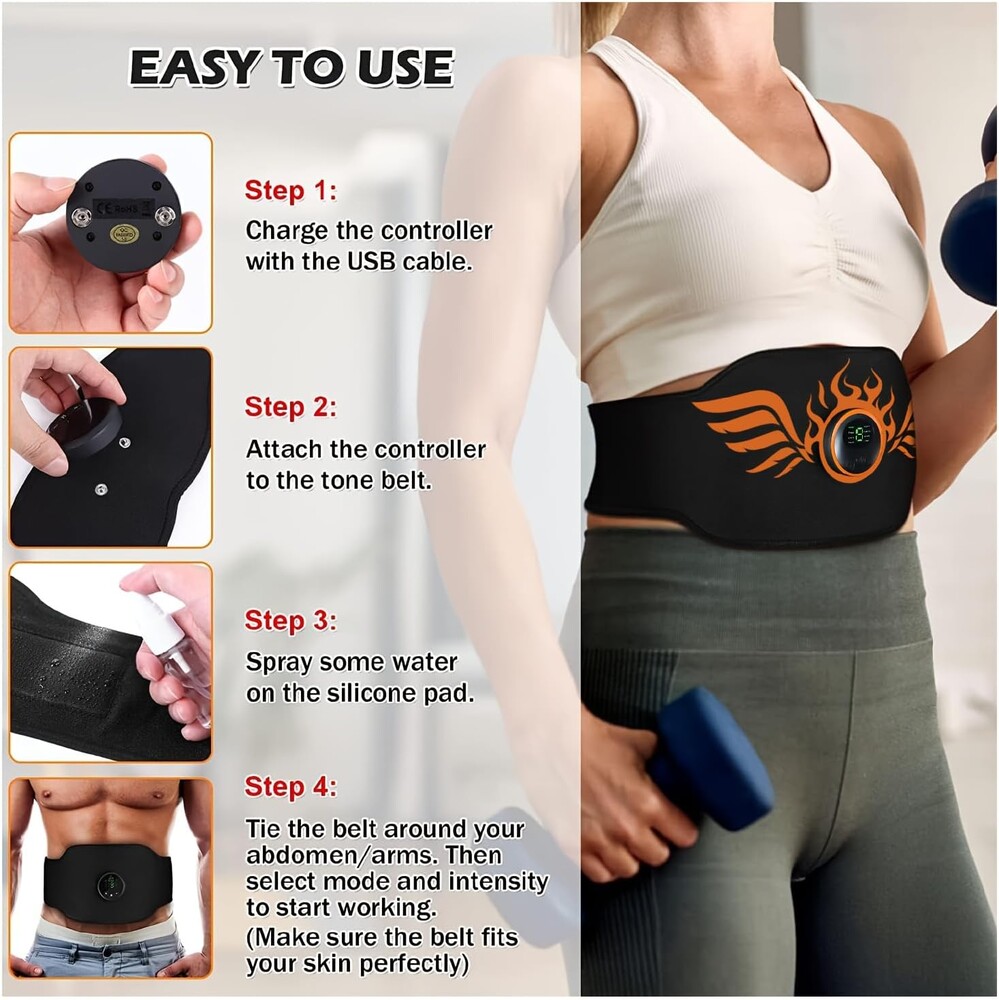 EASY TO USE

Step 1:
Charge the controller with the USB cable.

Step 2:
Attach the controller to the tone belt.

Step 3:
Spray some water on the silicone pad.

Step 4:
Tie the belt around your abdomen/arms. Then select mode and intensity to start working. (Make sure the belt fits your skin perfectly)