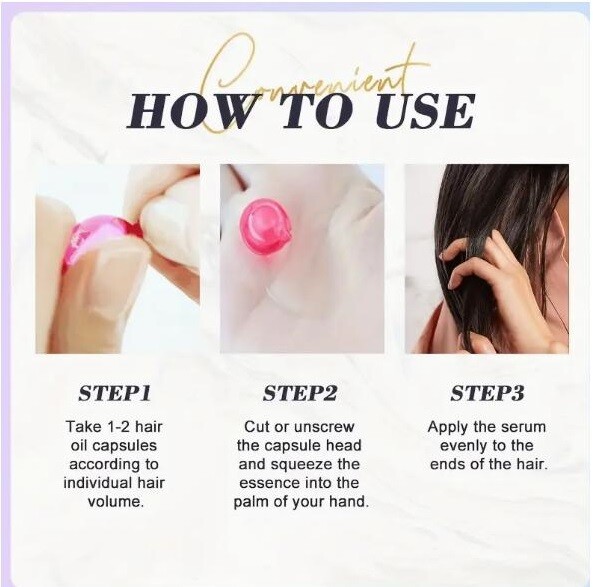 Convenient
HOW TO USE

STEP1
Take 1-2 hair oil capsules according to individual hair volume.

STEP2
Cut or unscrew the capsule head and squeeze the essence into the palm of your hand.

STEP3
Apply the serum evenly to the ends of the hair.