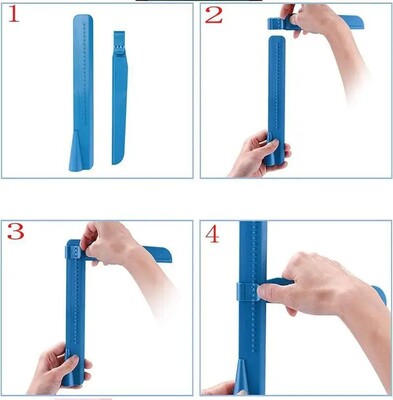 1

2

3

4